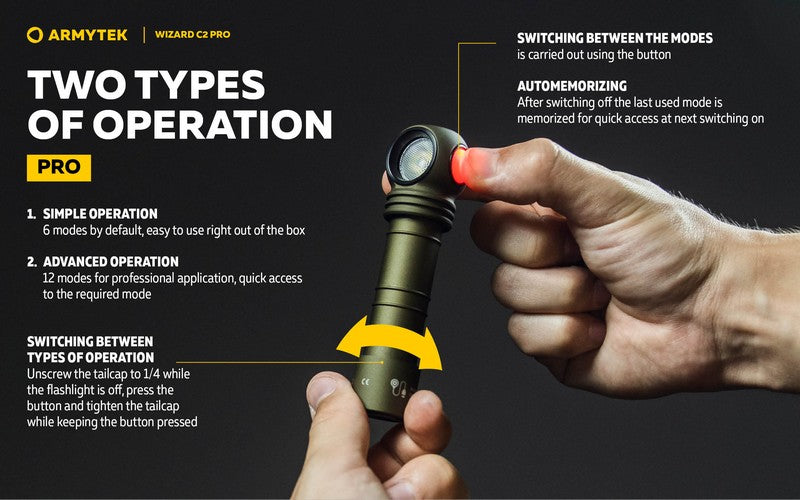 ARMYTEK | WIZARD C2 PRO

TWO TYPES OF OPERATION

PRO

1. SIMPLE OPERATION
6 modes by default, easy to use right out of the box

2. ADVANCED OPERATION
12 modes for professional application, quick access to the required mode

SWITCHING BETWEEN TYPES OF OPERATION
Unscrew the tailcap to 1/4 while the flashlight is off, press the button and tighten the tailcap while keeping the button pressed

SWITCHING BETWEEN THE MODES
is carried out using the button

AUTOMEMORIZING
After switching off the last used mode is memorized for quick access at next switching on

CE